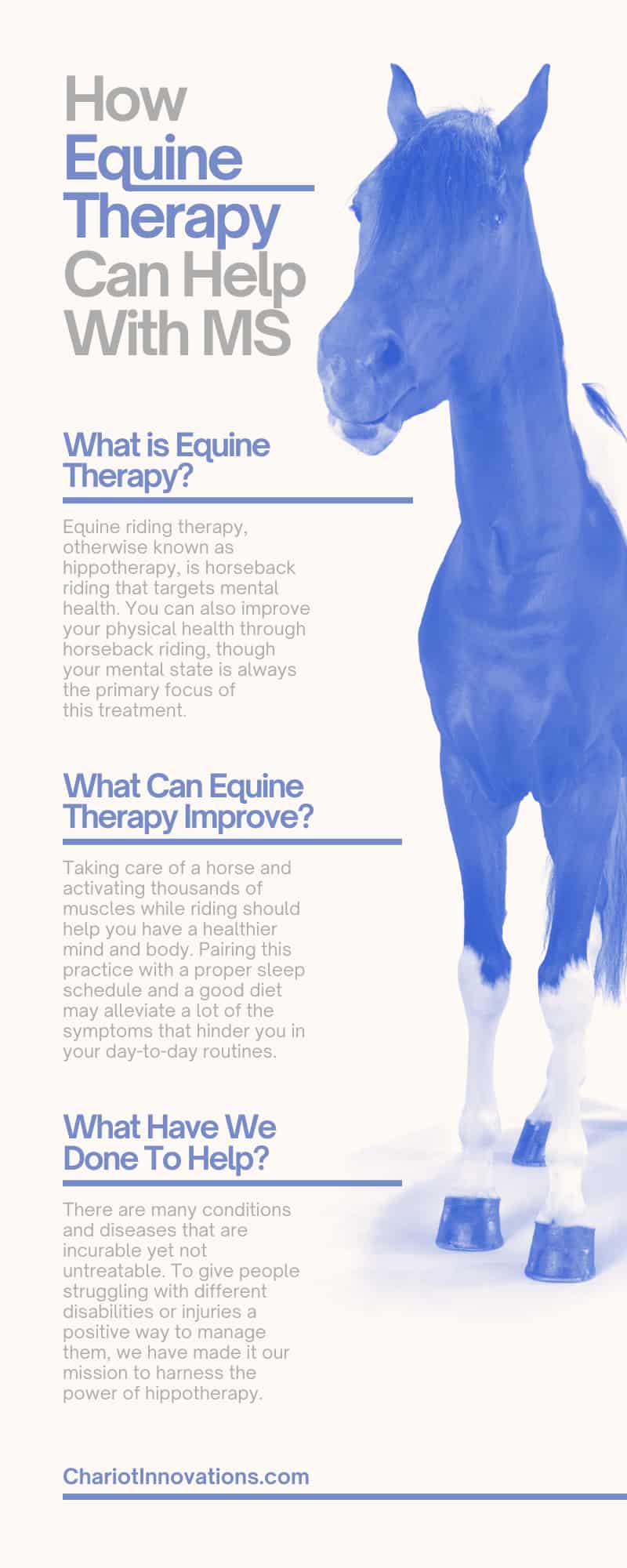 How Equine Therapy Can Help With MS

What is Equine Therapy?

Equine riding therapy, otherwise known as hippotherapy, is horseback riding that targets mental health. You can also improve your physical health through horseback riding, though your mental state is always the primary focus of this treatment.

What Can Equine Therapy Improve?

Taking care of a horse and activating thousands of muscles while riding should help you have a healthier mind and body. Pairing this practice with a proper sleep schedule and a good diet may alleviate a lot of the symptoms that hinder you in your day-to-day routines.

What Have We Done To Help?

There are many conditions and diseases that are incurable yet not untreatable. To give people struggling with different disabilities or injuries a positive way to manage them, we have made it our mission to harness the power of hippotherapy.

ChariotInnovations.com